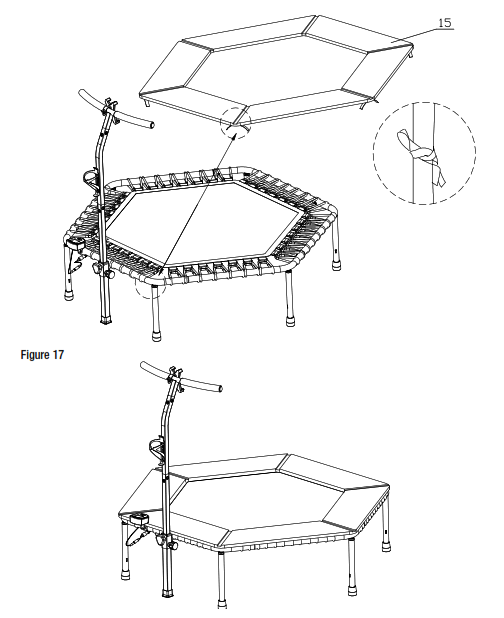 15

Figure 17