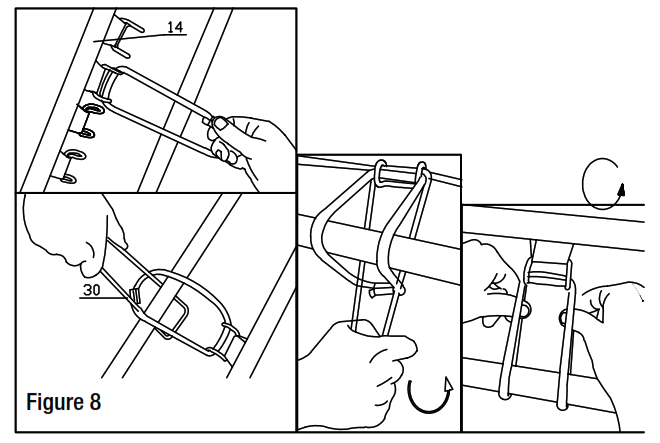 14

30

Figure 8