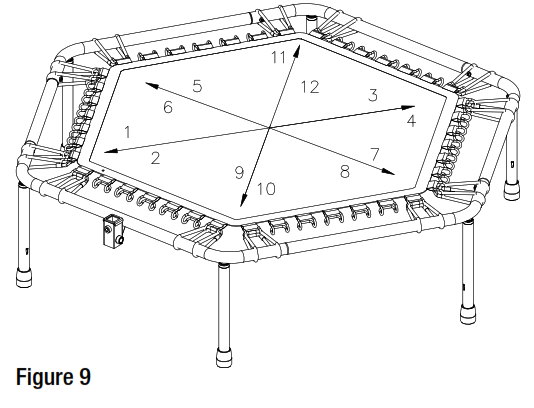 11
5
12
3
6
4
1
2
7
9
8
10

Figure 9