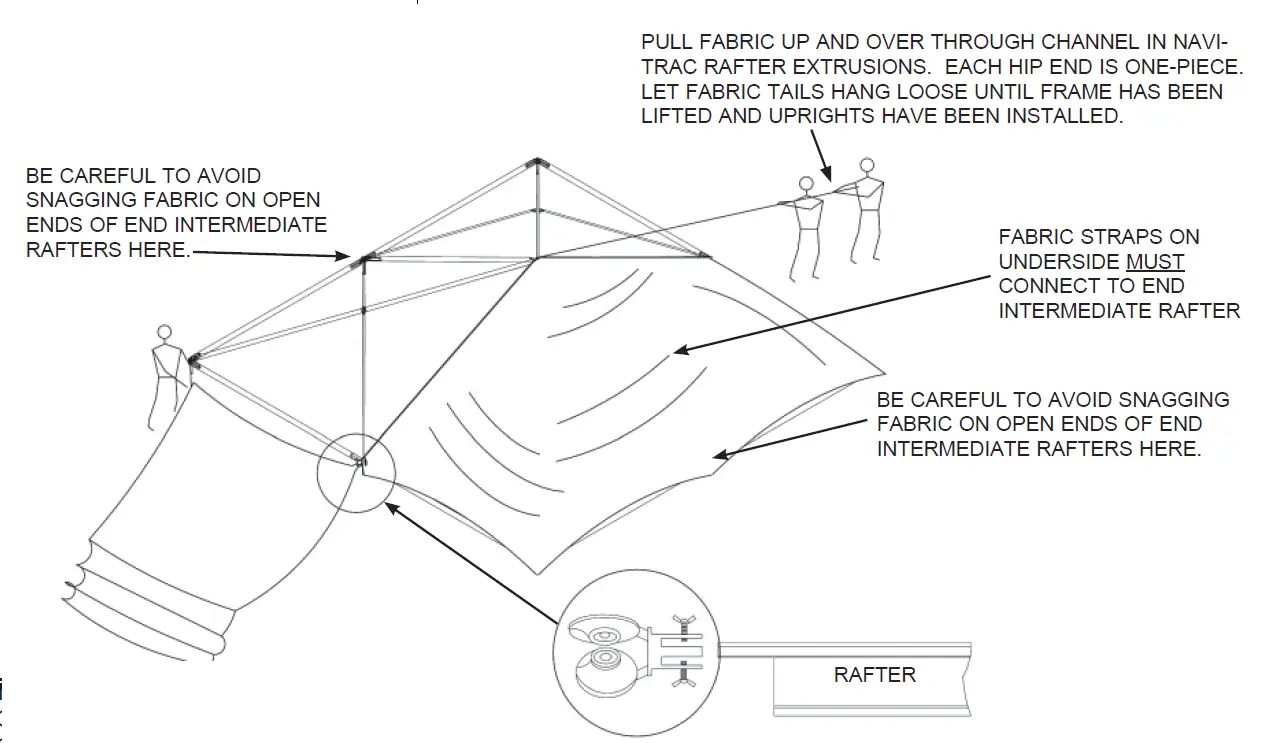 PULL FABRIC UP AND OVER THROUGH CHANNEL IN NAVI-TRAC RAFTER EXTRUSIONS. EACH HIP END IS ONE-PIECE. LET FABRIC TAILS HANG LOOSE UNTIL FRAME HAS BEEN LIFTED AND UPRIGHTS HAVE BEEN INSTALLED.

BE CAREFUL TO AVOID SNAGGING FABRIC ON OPEN ENDS OF END INTERMEDIATE RAFTERS HERE.

FABRIC STRAPS ON UNDERSIDE MUST CONNECT TO END INTERMEDIATE RAFTER

BE CAREFUL TO AVOID SNAGGING FABRIC ON OPEN ENDS OF END INTERMEDIATE RAFTERS HERE.

RAFTER