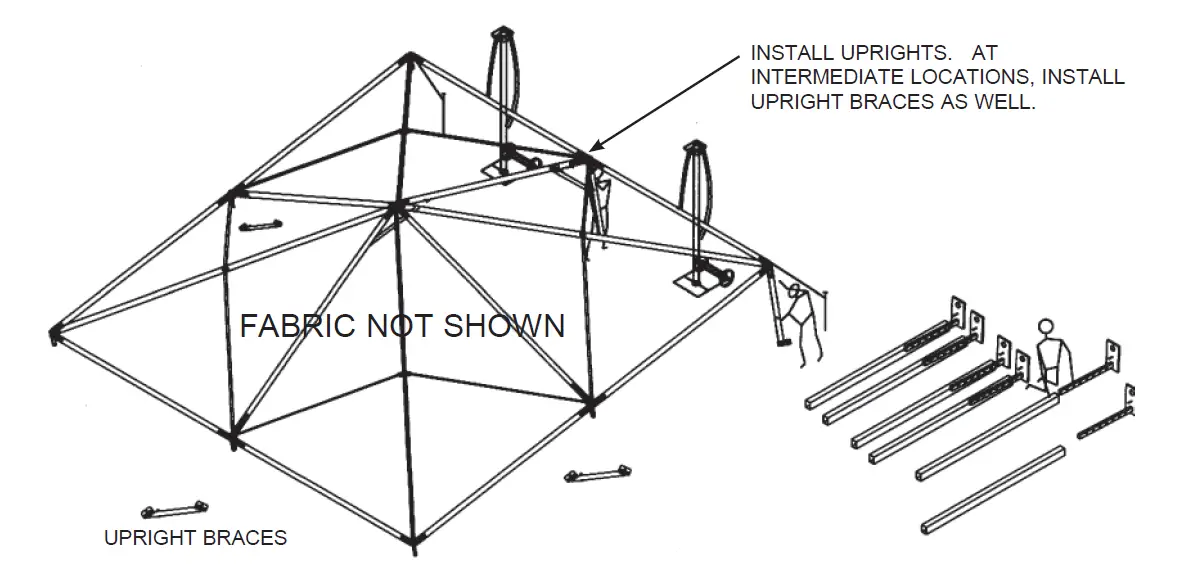 INSTALL UPRIGHTS. AT INTERMEDIATE LOCATIONS, INSTALL UPRIGHT BRACES AS WELL.

FABRIC NOT SHOWN

UPRIGHT BRACES