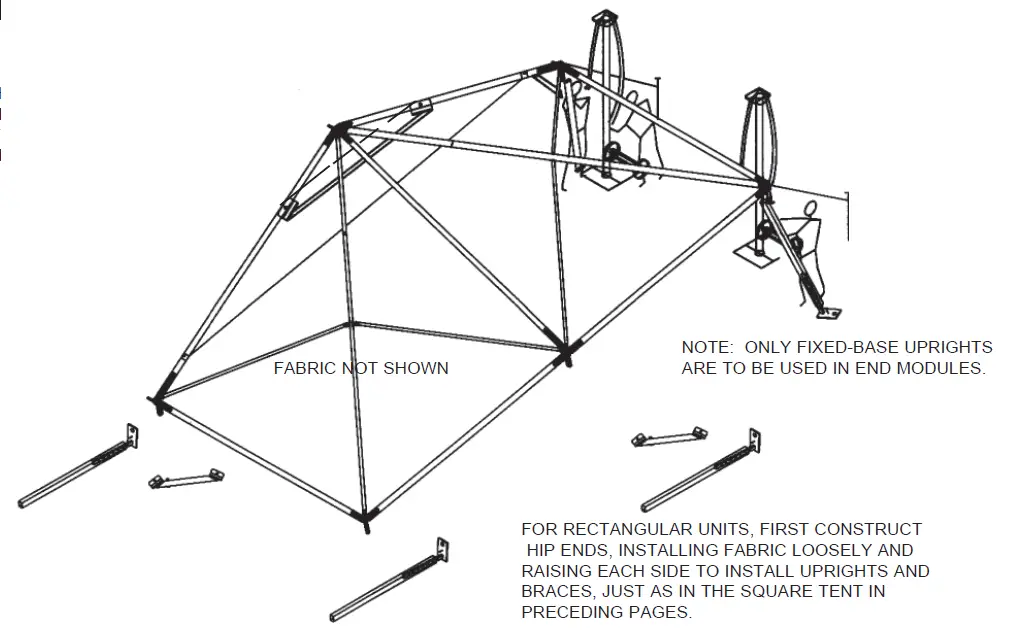 FABRIC NOT SHOWN

NOTE: ONLY FIXED-BASE UPRIGHTS ARE TO BE USED IN END MODULES.

FOR RECTANGULAR UNITS, FIRST CONSTRUCT HIP ENDS, INSTALLING FABRIC LOOSELY AND RAISING EACH SIDE TO INSTALL UPRIGHTS AND BRACES, JUST AS IN THE SQUARE TENT IN PRECEDING PAGES.