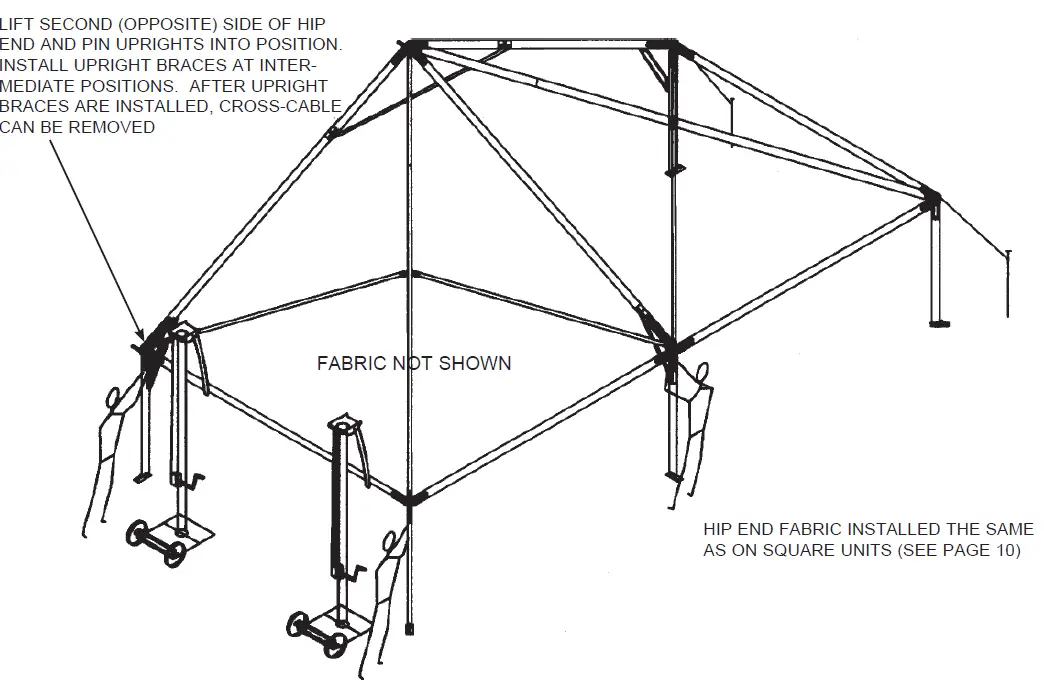 LIFT SECOND (OPPOSITE) SIDE OF HIP END AND PIN UPRIGHTS INTO POSITION. INSTALL UPRIGHT BRACES AT INTERMEDIATE POSITIONS. AFTER UPRIGHT BRACES ARE INSTALLED, CROSS-CABLE CAN BE REMOVED

FABRIC NOT SHOWN

HIP END FABRIC INSTALLED THE SAME AS ON SQUARE UNITS (SEE PAGE 10)