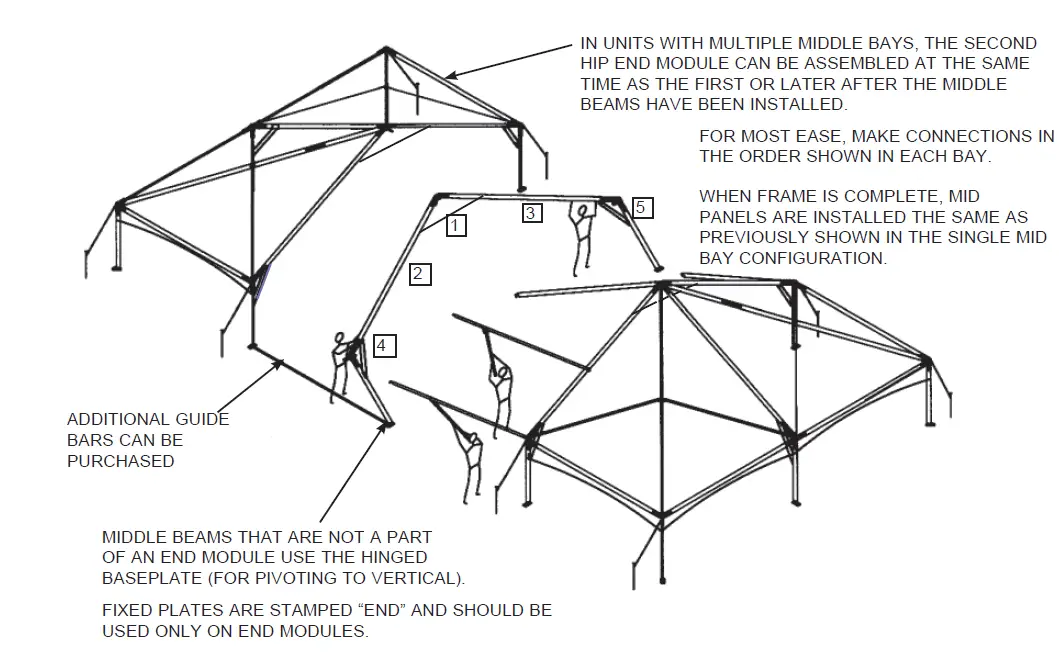 IN UNITS WITH MULTIPLE MIDDLE BAYS, THE SECOND HIP END MODULE CAN BE ASSEMBLED AT THE SAME TIME AS THE FIRST OR LATER AFTER THE MIDDLE BEAMS HAVE BEEN INSTALLED.

FOR MOST EASE, MAKE CONNECTIONS IN THE ORDER SHOWN IN EACH BAY.

WHEN FRAME IS COMPLETE, MID PANELS ARE INSTALLED THE SAME AS PREVIOUSLY SHOWN IN THE SINGLE MID BAY CONFIGURATION.

1

3

5

2

4

ADDITIONAL GUIDE BARS CAN BE PURCHASED

MIDDLE BEAMS THAT ARE NOT A PART OF AN END MODULE USE THE HINGED BASEPLATE (FOR PIVOTING TO VERTICAL).

FIXED PLATES ARE STAMPED “END” AND SHOULD BE USED ONLY ON END MODULES.