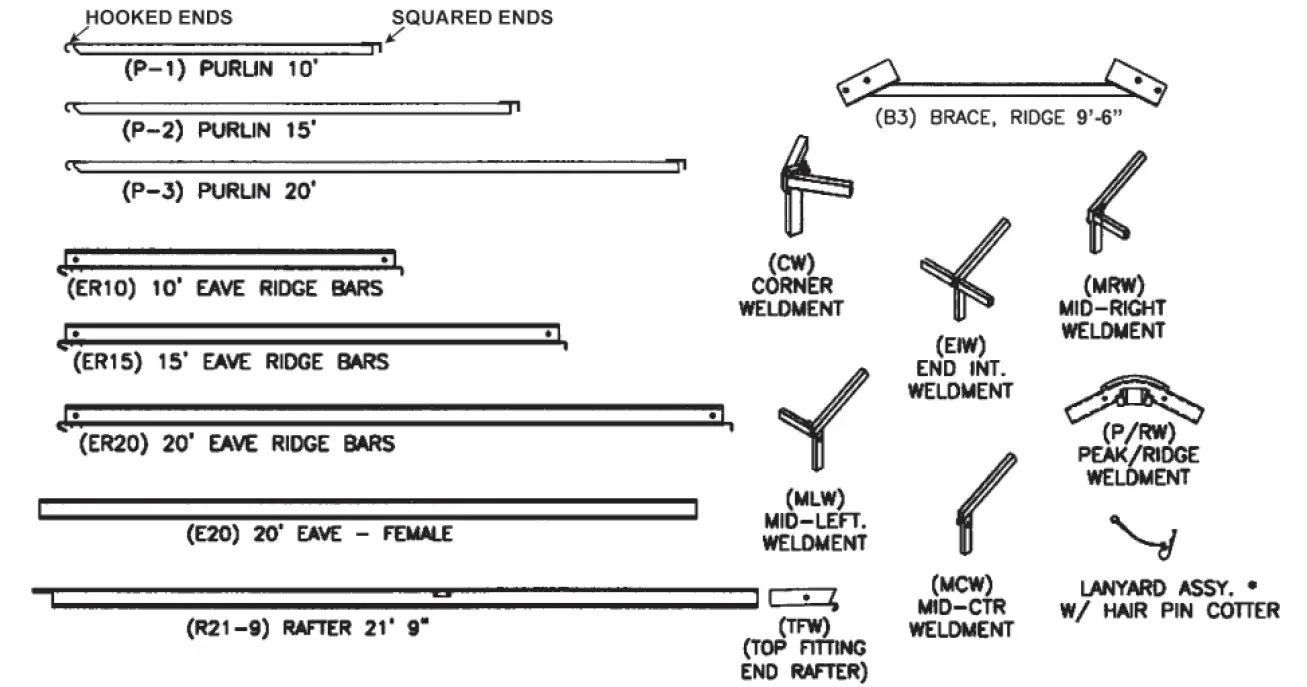 HOOKED ENDS

SQUARED ENDS

(P-1) PURLIN 10'

(P-2) PURLIN 15'

(P-3) PURLIN 20'

(ER10) 10' EAVE RIDGE BARS

(ER15) 15' EAVE RIDGE BARS

(ER20) 20' EAVE RIDGE BARS

(E20) 20' EAVE - FEMALE

(R21-9) RAFTER 21' 9"

(B3) BRACE, RIDGE 9'-6"

(CW) CORNER WELDMENT

(EIW) END INT. WELDMENT

(MRW) MID-RIGHT WELDMENT

(MLW) MID-LEFT. WELDMENT

(P/RW) PEAK/RIDGE WELDMENT

(MCW) MID-CTR WELDMENT

LANYARD ASSY. * W/ HAIR PIN COTTER

(TFW) (TOP FITTING END RAFTER)