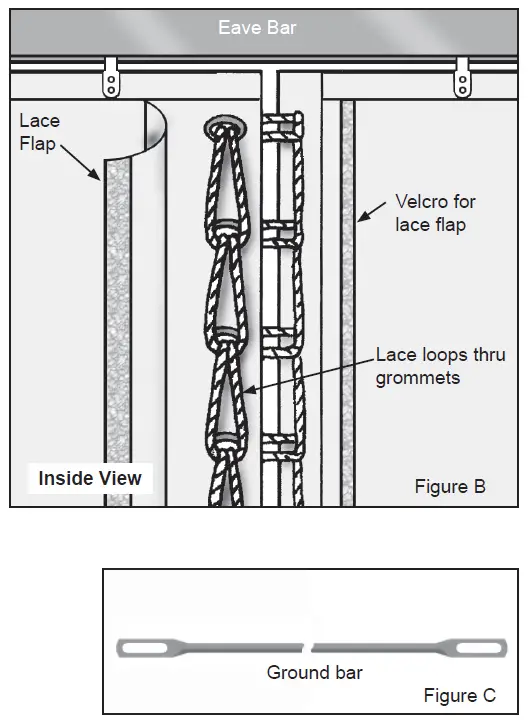 Eave Bar

Lace Flap

Velcro for lace flap

Lace loops thru grommets

Inside View

Figure B

Ground bar

Figure C