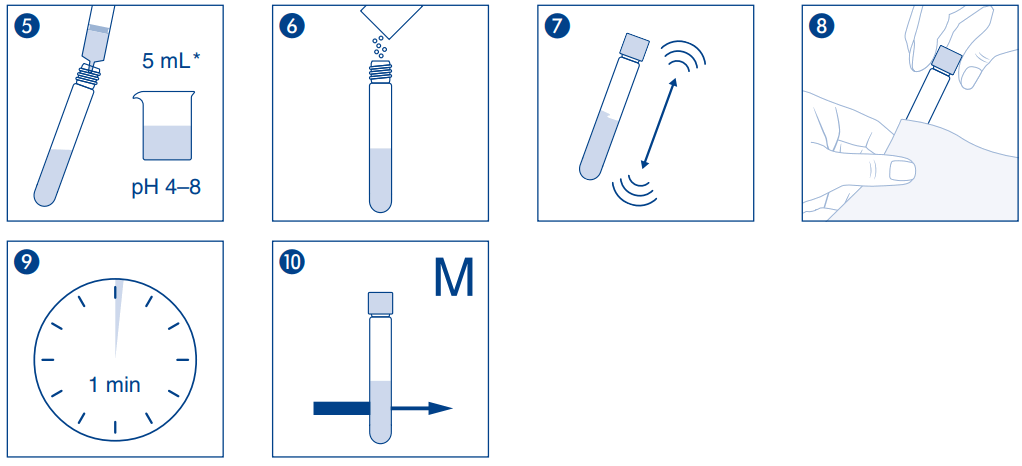 5
5 mL*
pH 4–8

6

7

8

9
1 min

10
M