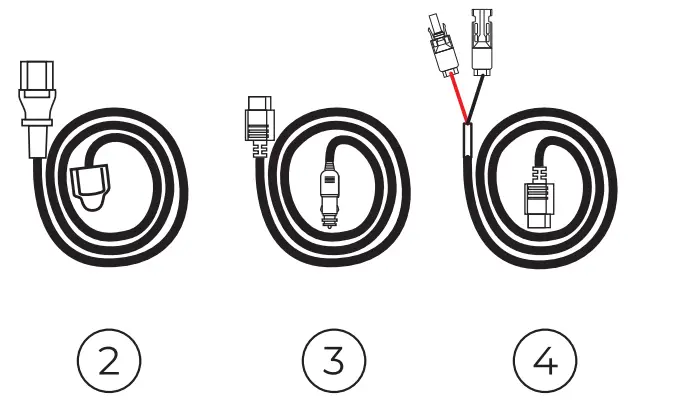 2

3

4