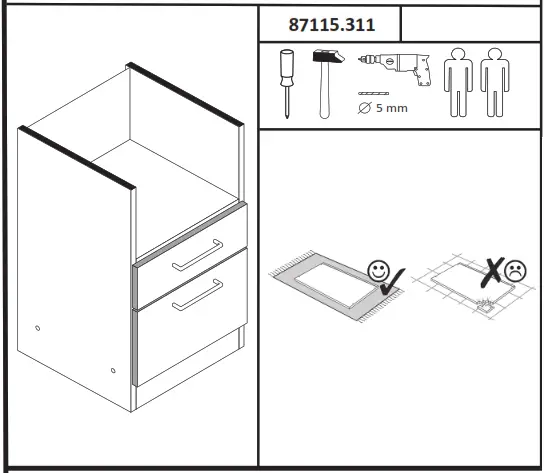 87115.311

∅ 5 mm