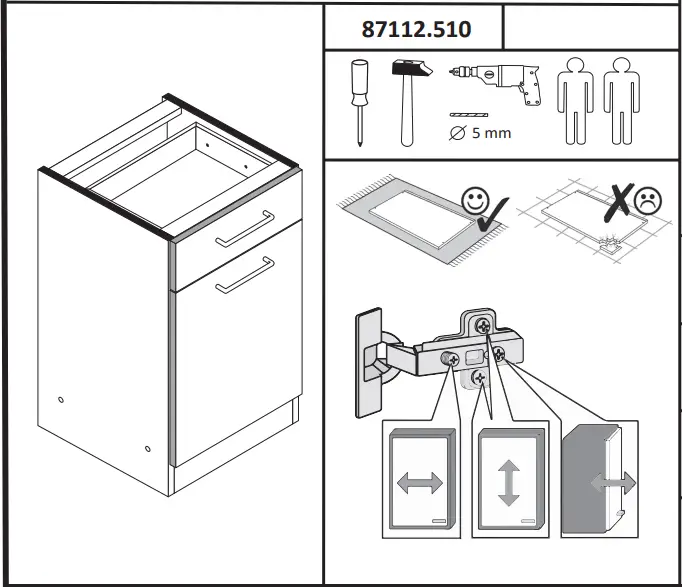 87112.510

$\varnothing$ 5 mm