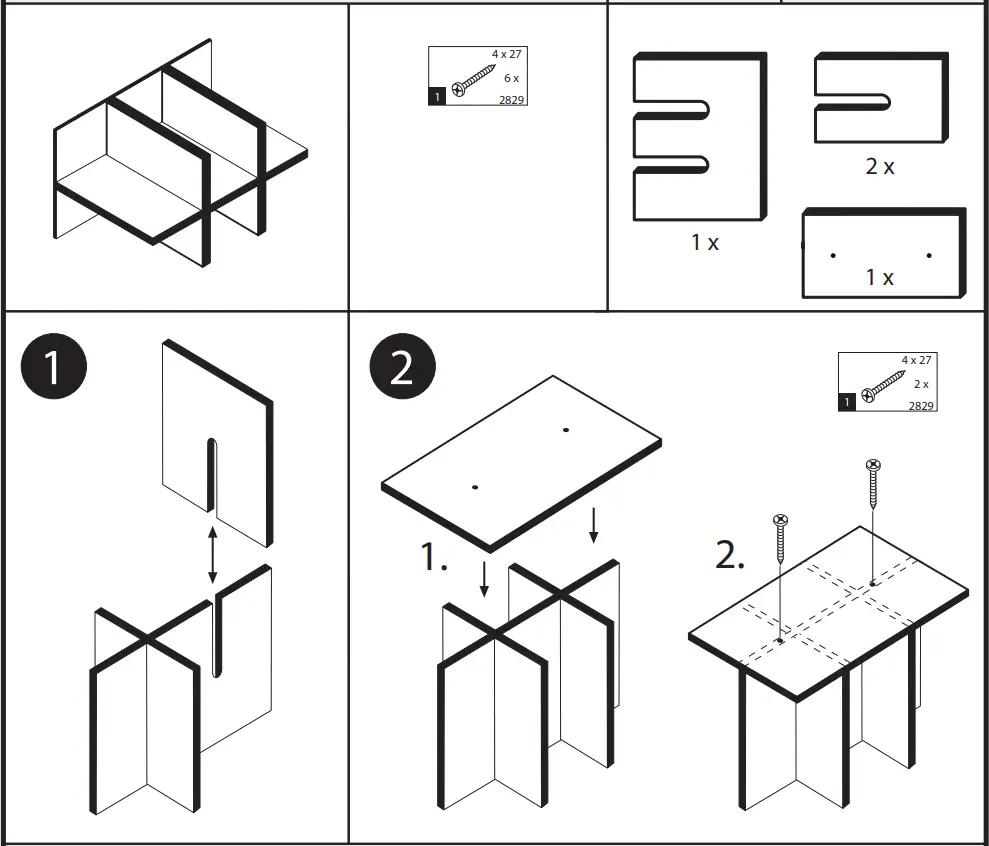 4 x 27
6 x
1
2829

2 x

1 x

1 x

1

2

4 x 27
2 x
1
2829

1.

2.