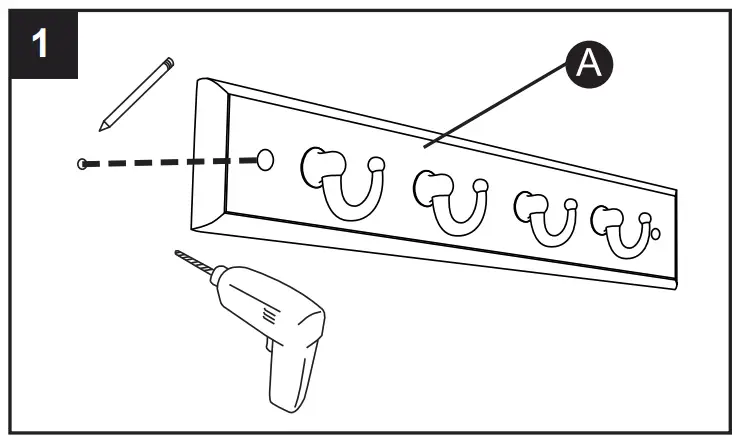 1

A