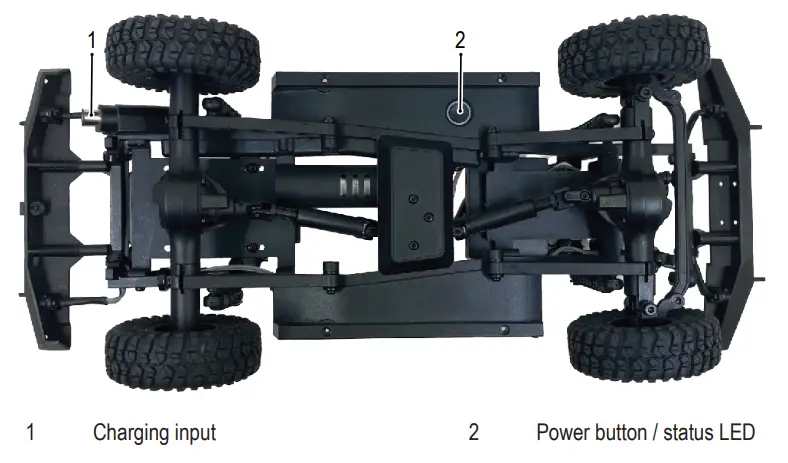 1

2

1 Charging input

2 Power button / status LED