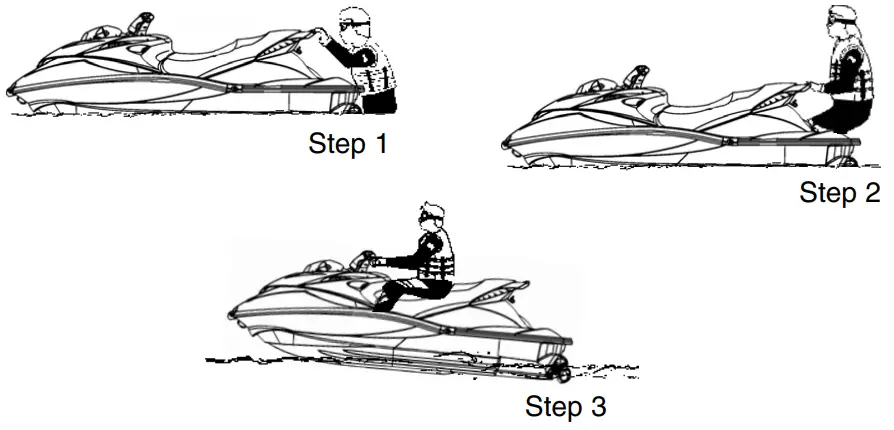 Step 1

Step 2

Step 3