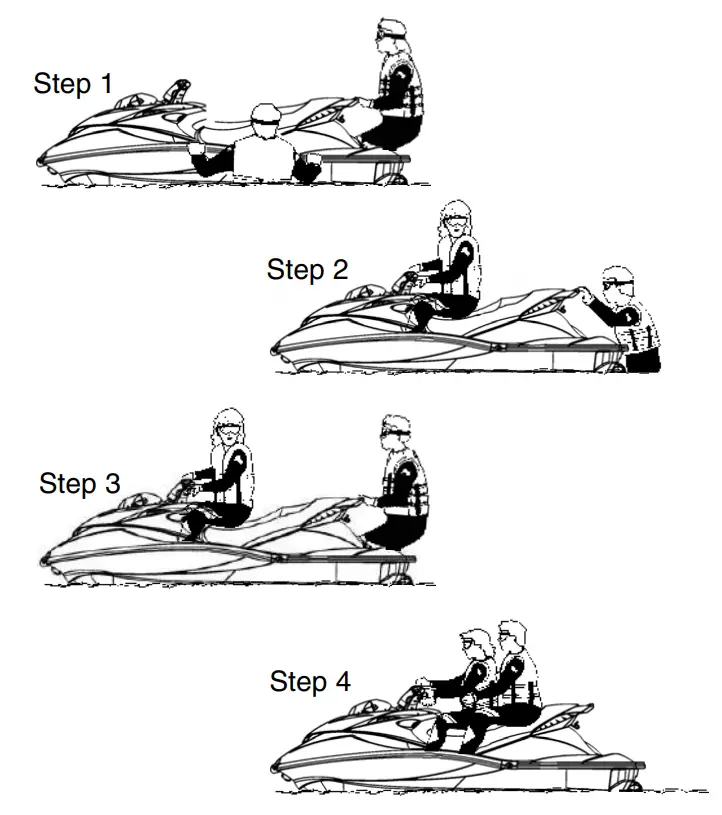 Step 1

Step 2

Step 3

Step 4