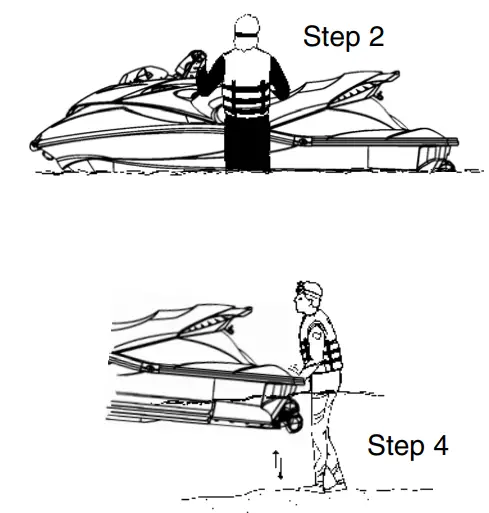 Step 2

Step 4