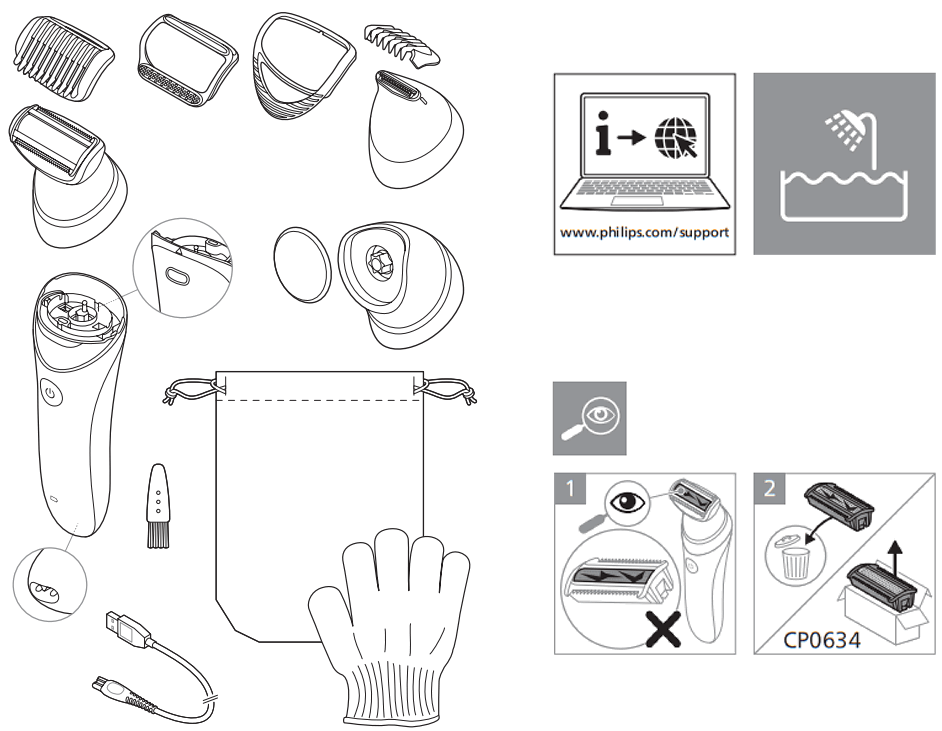 www.philips.com/support

1

2

CP0634