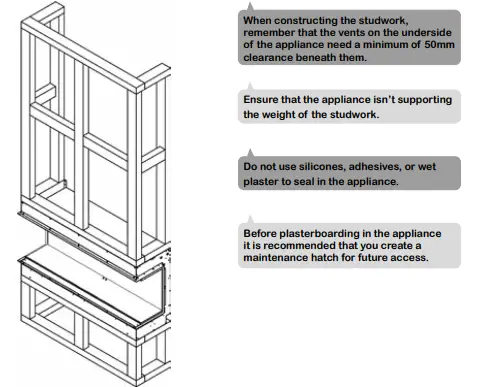 When constructing the studwork, remember that the vents on the underside of the appliance need a minimum of 50mm clearance beneath them.

Ensure that the appliance isn't supporting the weight of the studwork.

Do not use silicones, adhesives, or wet plaster to seal in the appliance.

Before plasterboarding in the appliance it is recommended that you create a maintenance hatch for future access.