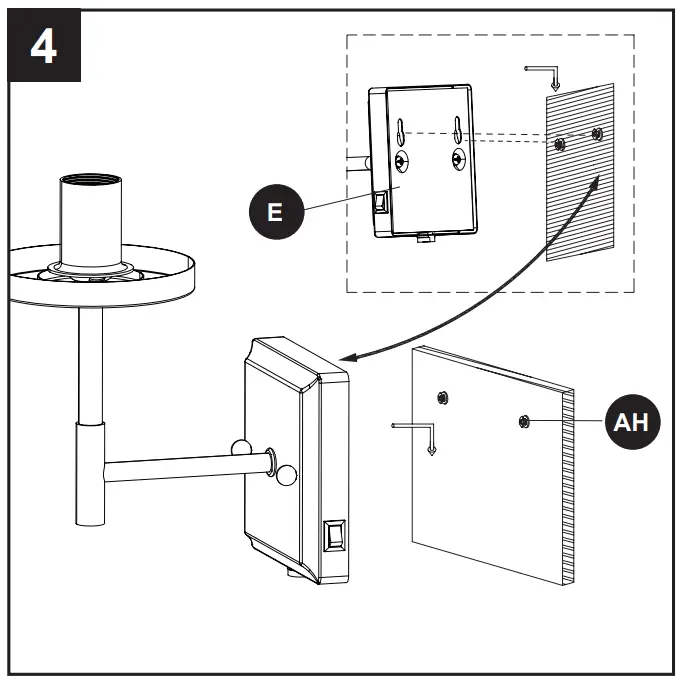 4

E

AH