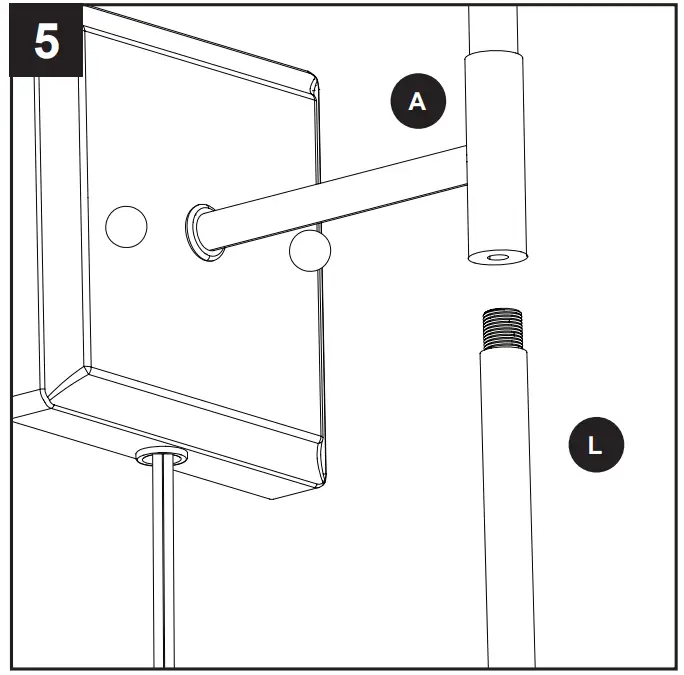 5

A

L