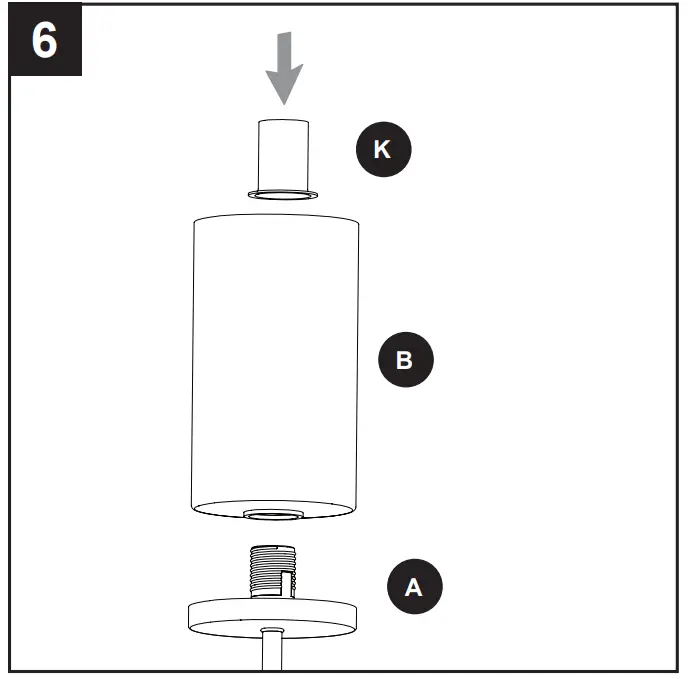 6

K

B

A