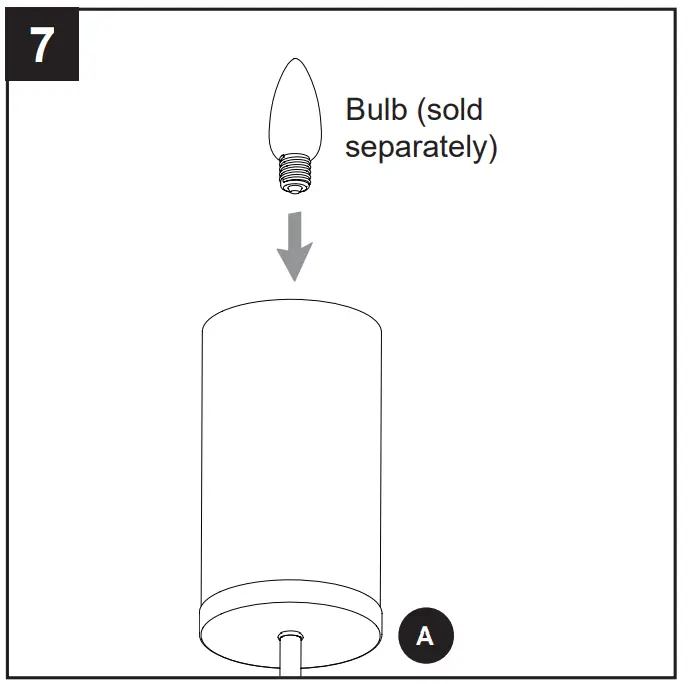 7

Bulb (sold separately)

A