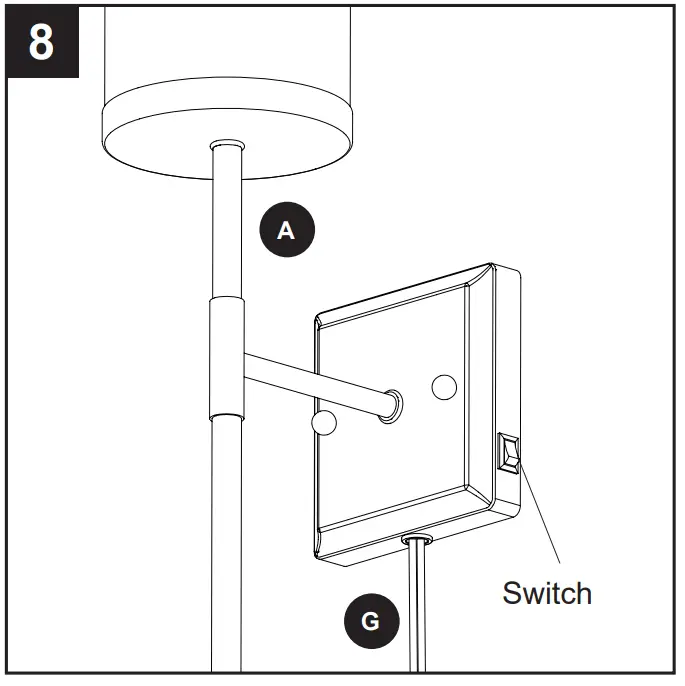 8

A

Switch

G