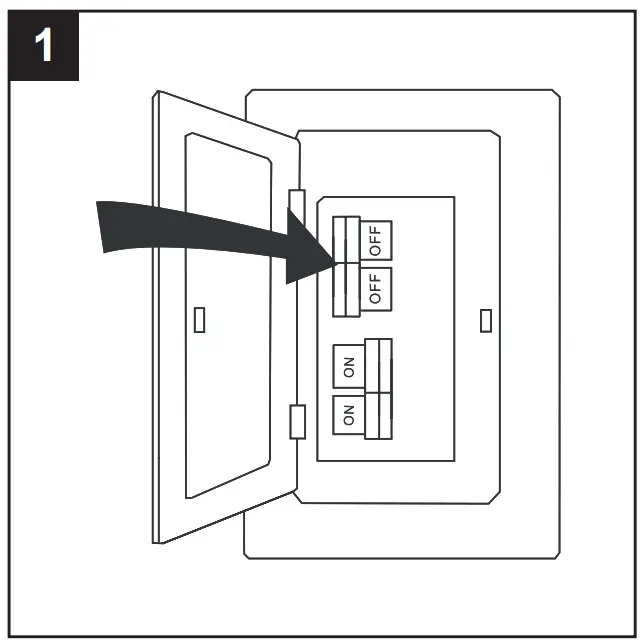 1

OFF
OFF
ON
ON