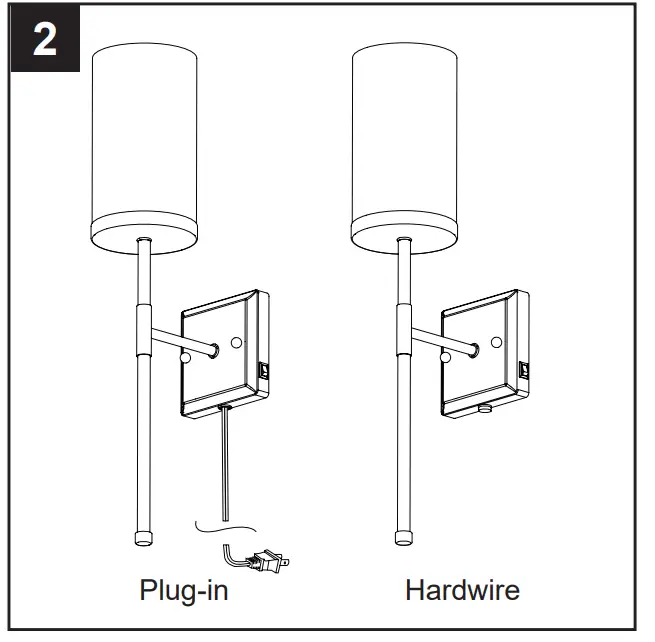 2

Plug-in

Hardwire