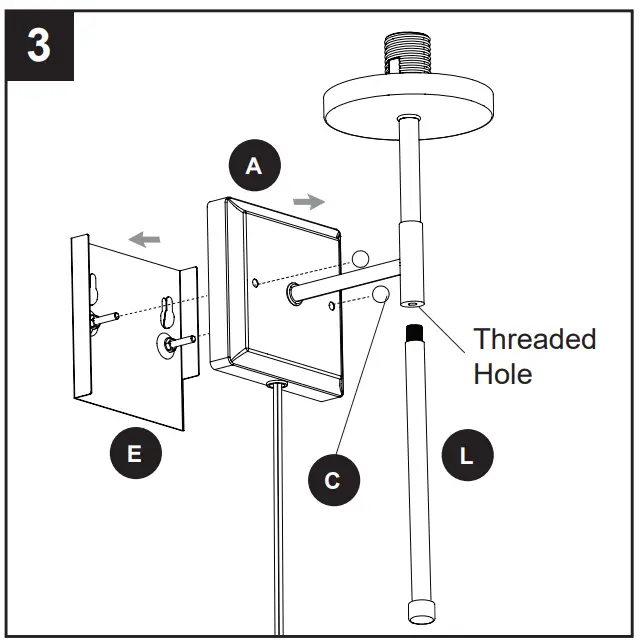 3

A

Threaded Hole

E

C

L