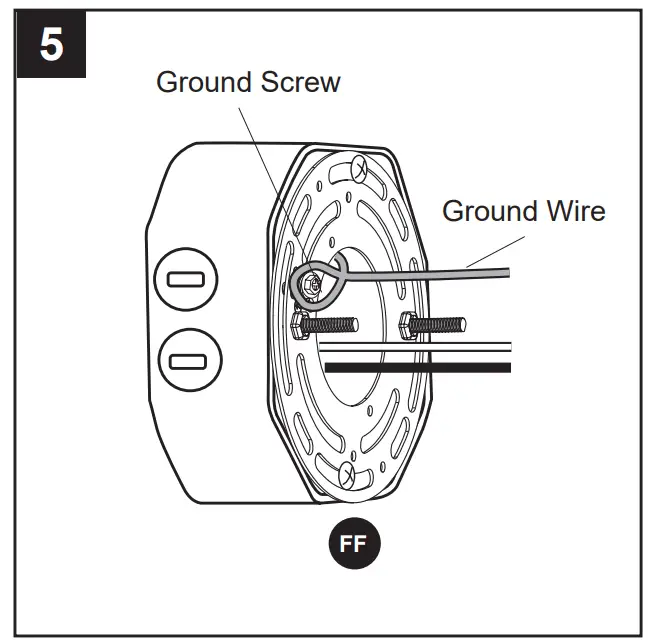 5

Ground Screw

Ground Wire

FF