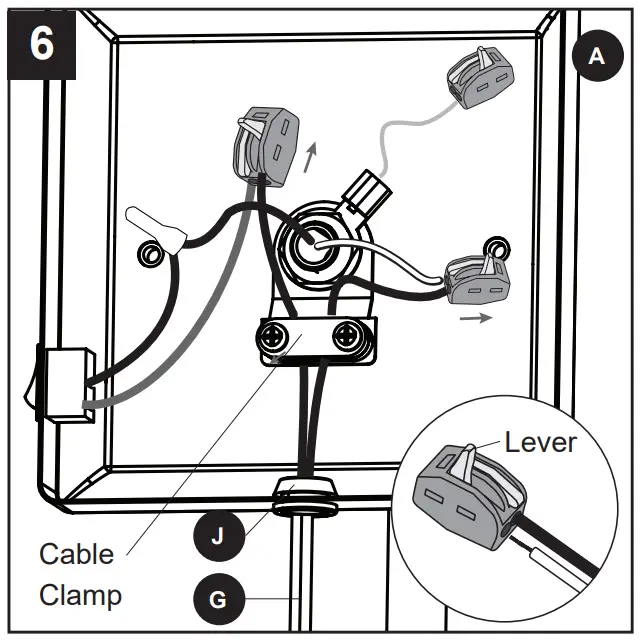 6

A

Lever

Cable Clamp

J

G