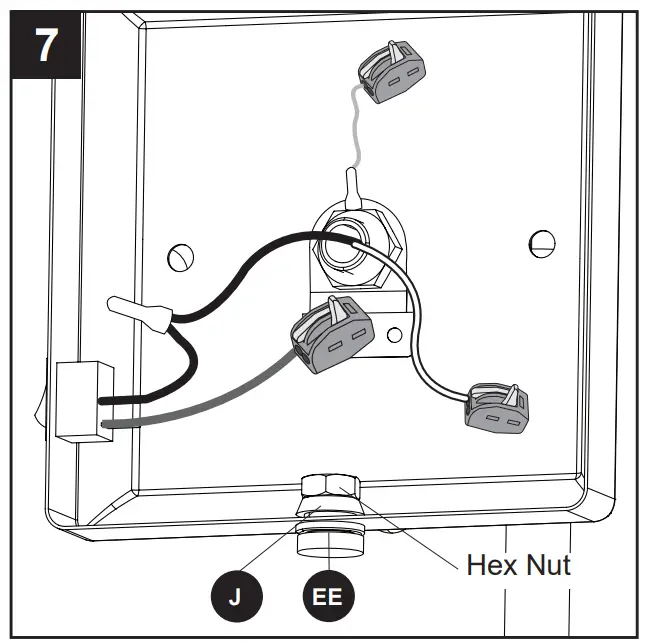 7

Hex Nut

J

EE