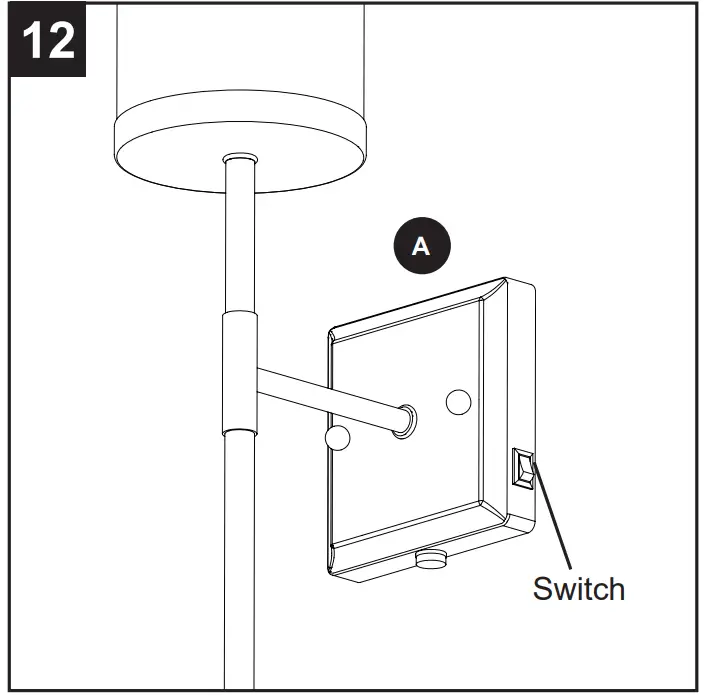 12

A

Switch