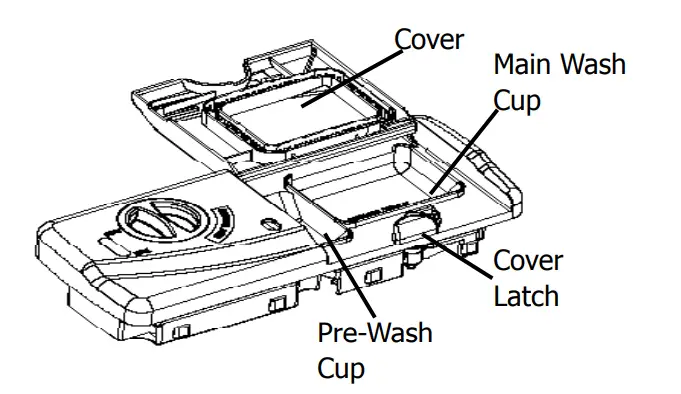 Cover

Main Wash Cup

Cover Latch

Pre-Wash Cup