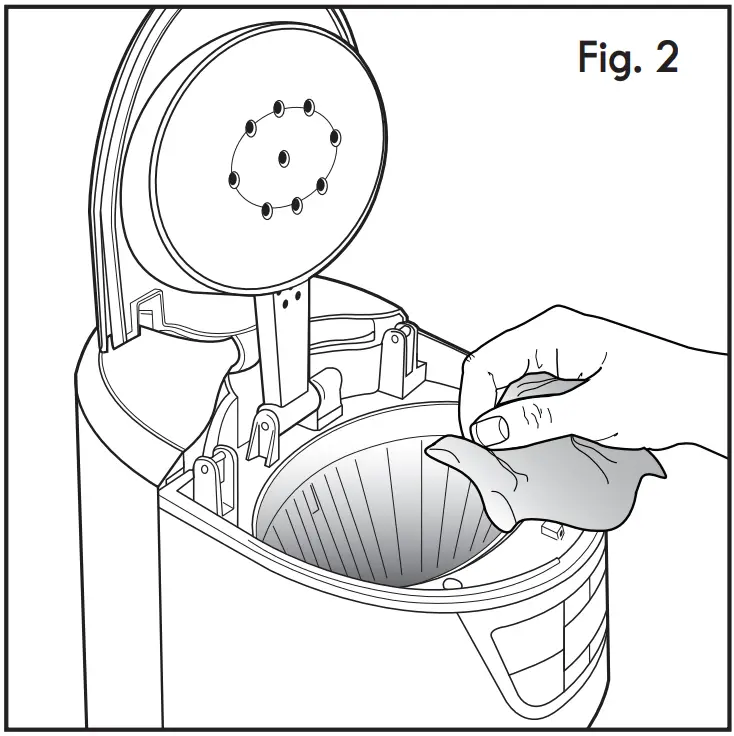 Fig. 2