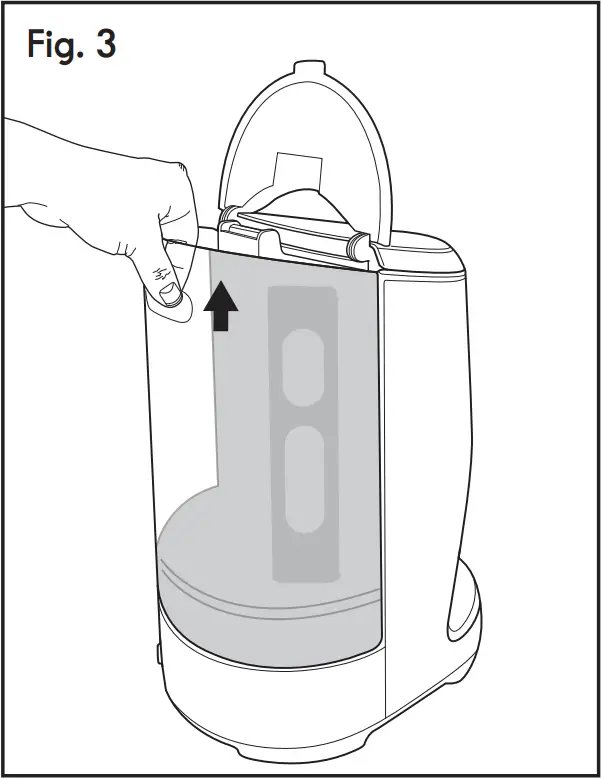 Fig. 3