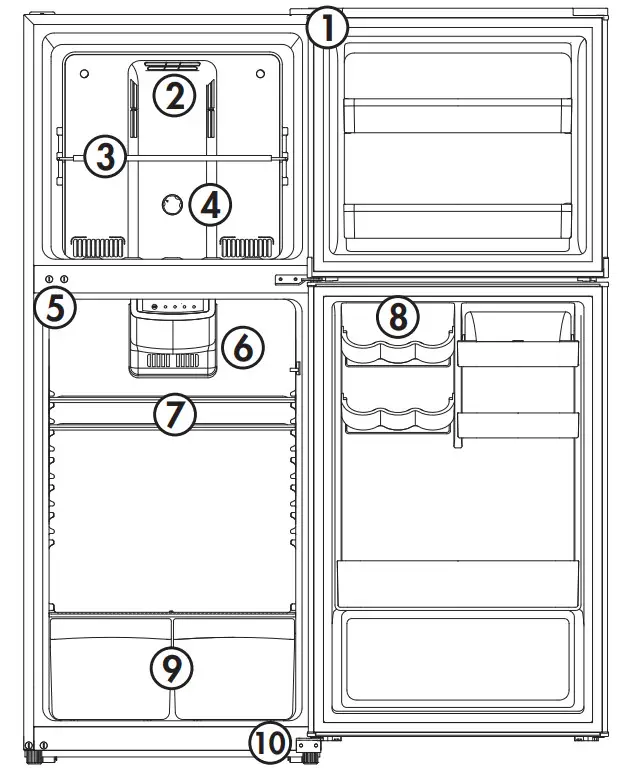 1
2
3
4
5
6
7
8
9
10