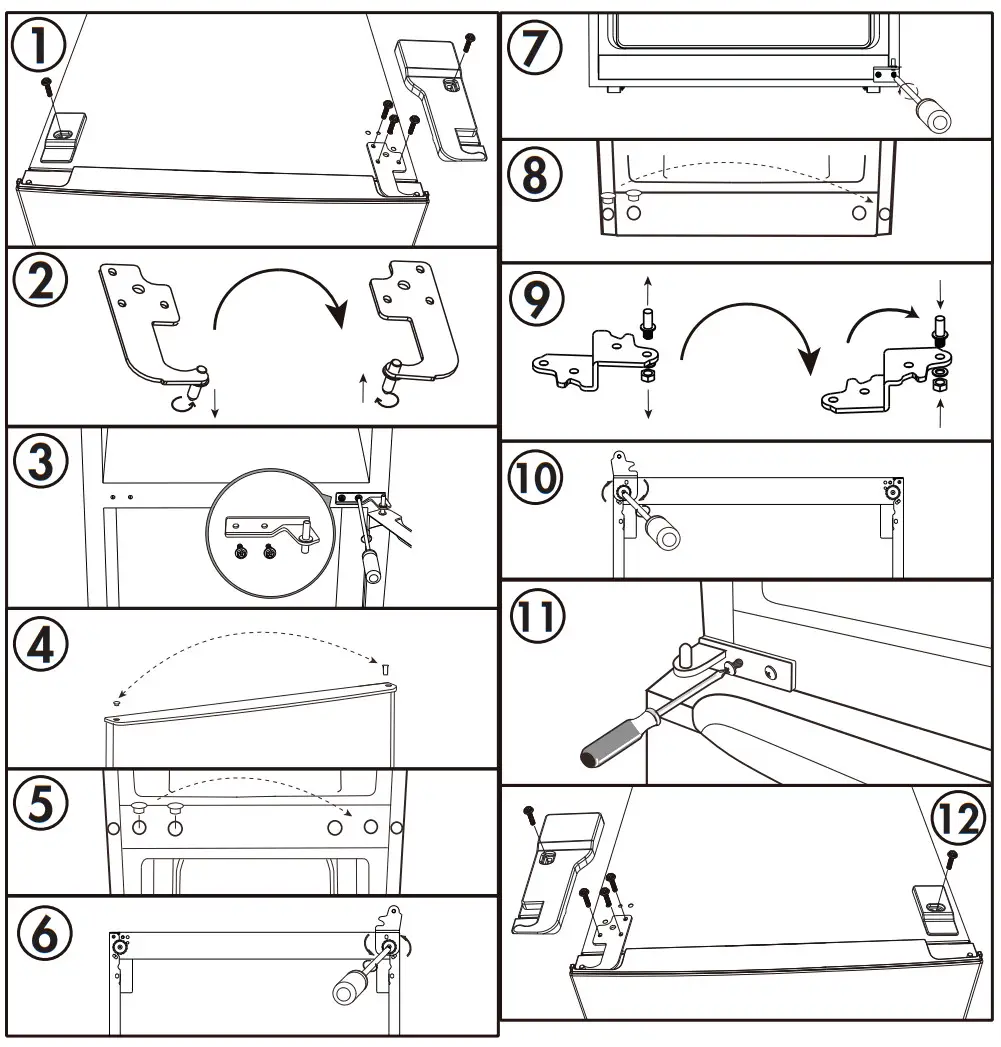 1
2
3
4
5
6
7
8
9
10
11
12