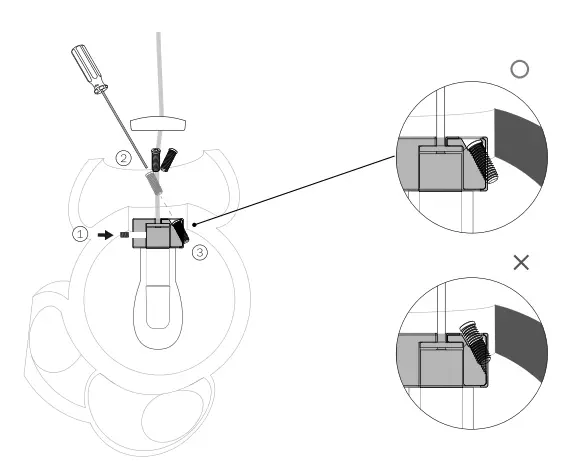 ②
①
③
○
×