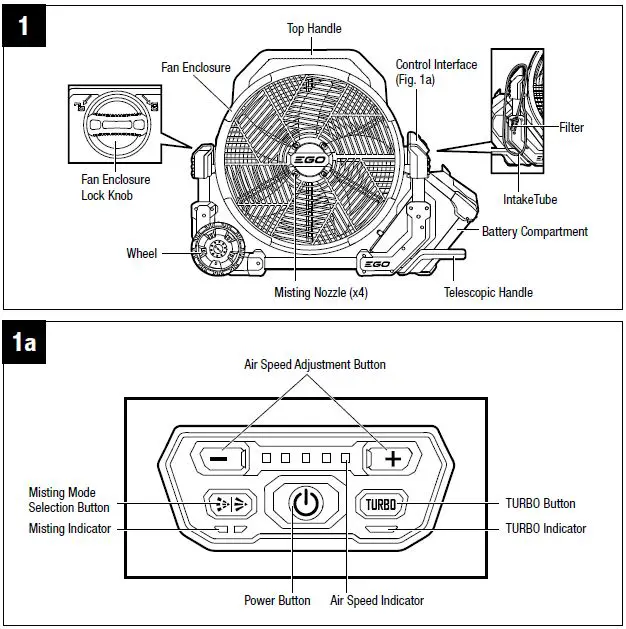 1

Top Handle

Fan Enclosure

Control Interface (Fig. 1a)

Filter

Fan Enclosure Lock Knob

EGO

IntakeTube

Battery Compartment

Wheel

EGO

Misting Nozzle (x4)

Telescopic Handle

1a

Air Speed Adjustment Button

−

+

Misting Mode Selection Button

TURBO

TURBO Button

Misting Indicator

TURBO Indicator

Power Button

Air Speed Indicator