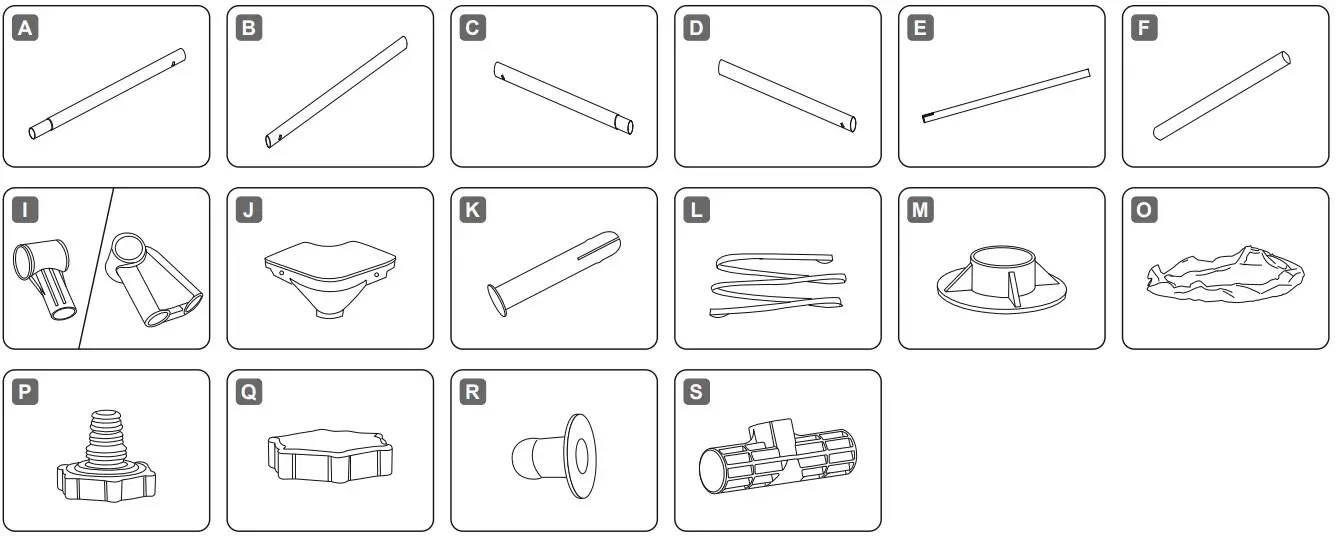 A

B

C

D

E

F

I

J

K

L

M

O

P

Q

R

S