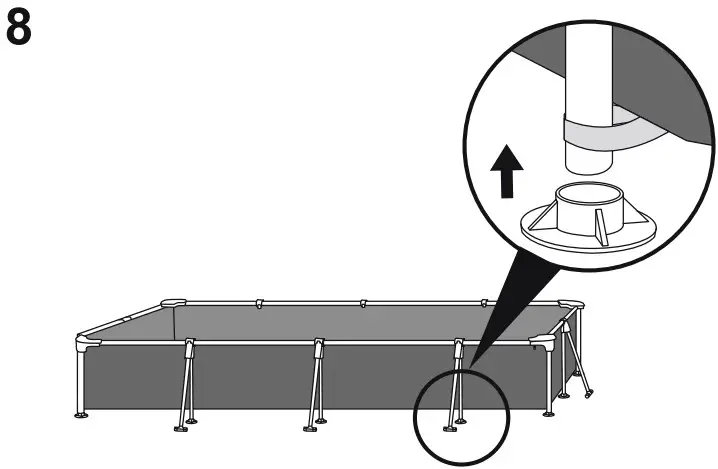 8