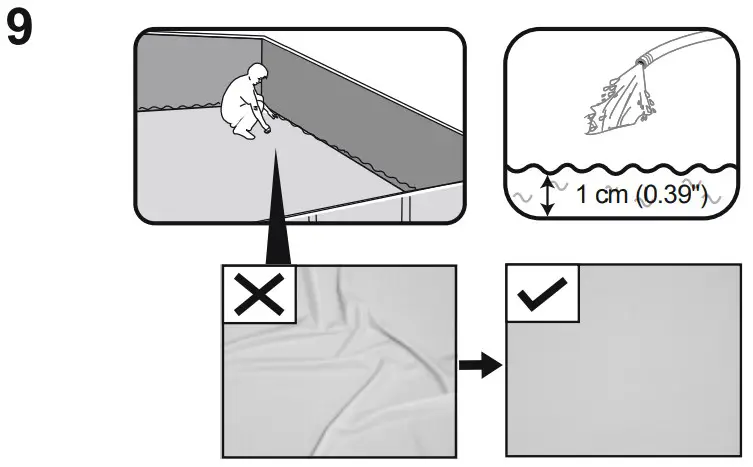 9

1 cm (0.39")