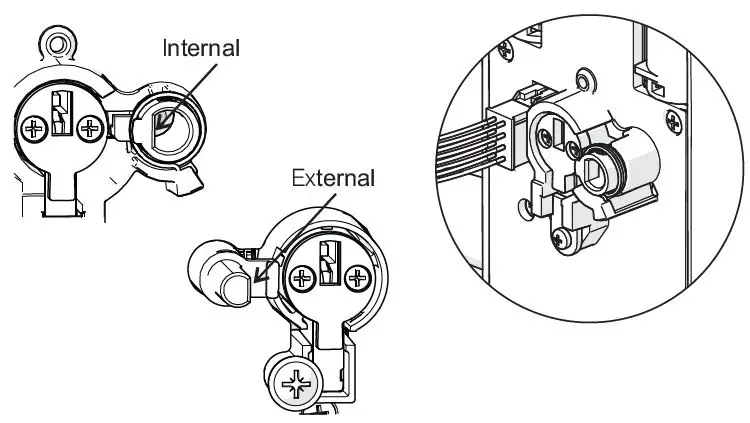 Internal

External