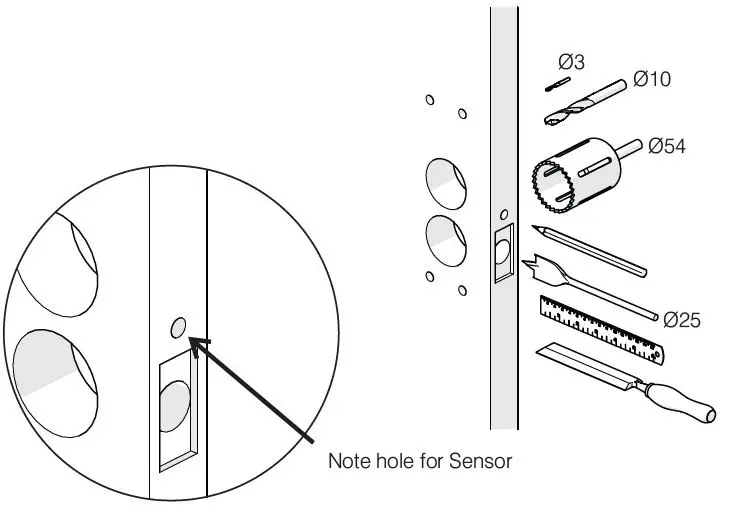 Ø3
Ø10
Ø54
Ø25
Note hole for Sensor