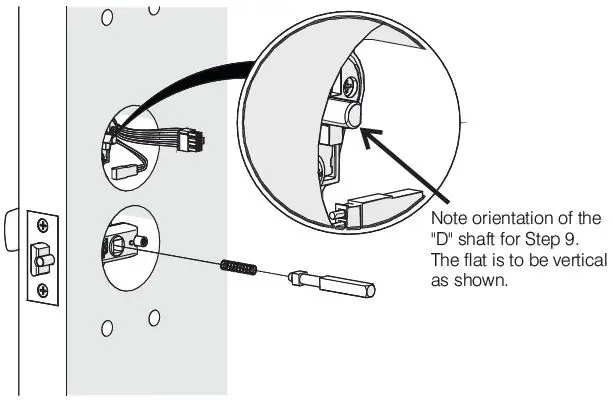 Note orientation of the "D" shaft for Step 9. The flat is to be vertical as shown.