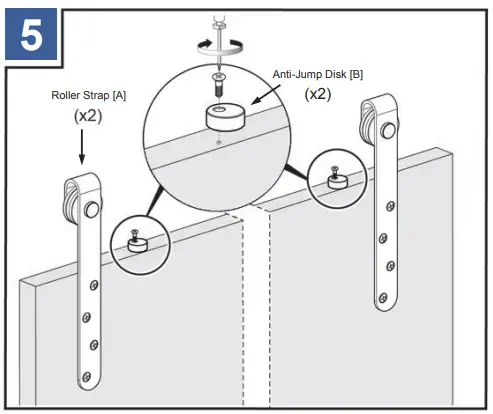 5

Roller Strap [A]
(x2)

Anti-Jump Disk [B]
(x2)