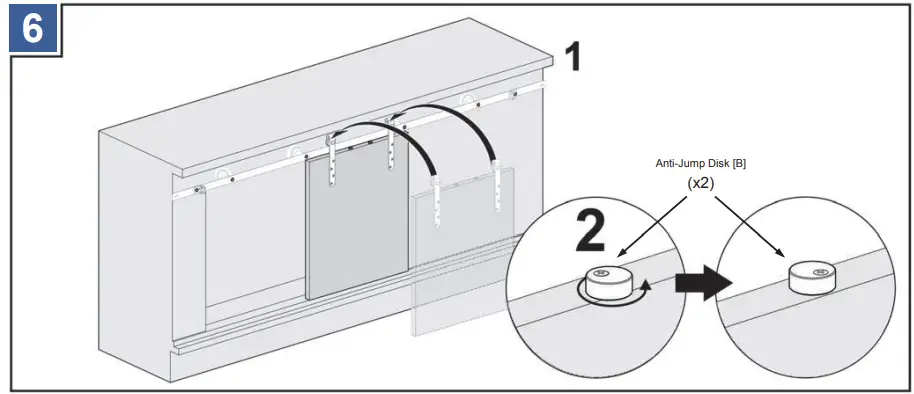 6

1

Anti-Jump Disk [B]
(x2)

2