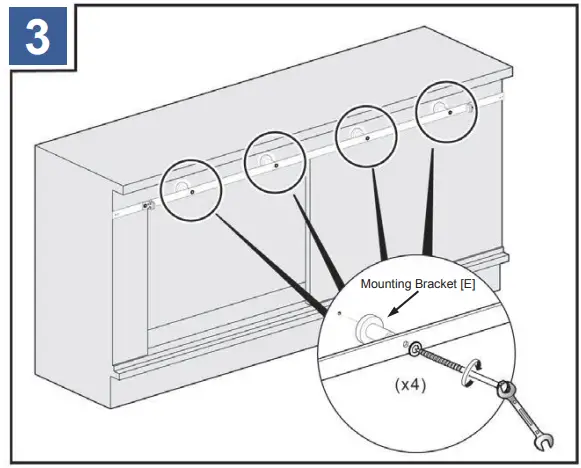 3

Mounting Bracket [E]

(x4)